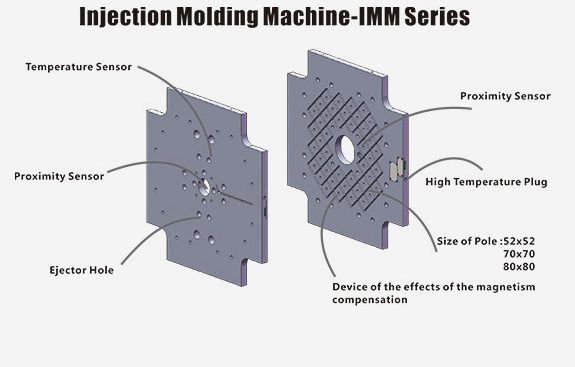 Injection Molding Machine-IMM Series

Temperature Sensor

Proximity Sensor

Ejector Hole

Proximity Sensor

High Temperature Plug

Size of Pole :52x52
70x70
80x80

Device of the effects of the magnetism compensation